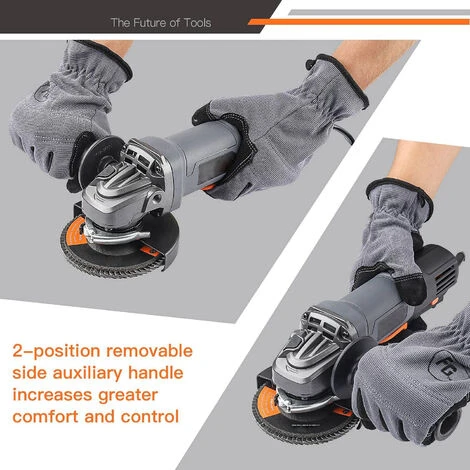 The Future of Tools

2-position removable side auxiliary handle increases greater comfort and control

TG