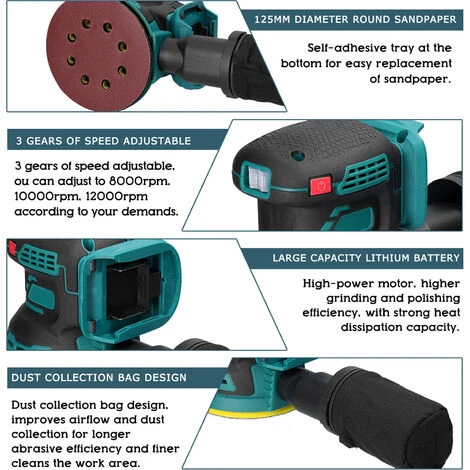 125MM DIAMETER ROUND SANDPAPER

Self-adhesive tray at the bottom for easy replacement of sandpaper.

3 GEARS OF SPEED ADJUSTABLE

3 gears of speed adjustable. ou can adjust to 8000rpm. 10000rpm. 12000rpm according to your demands.

LARGE CAPACITY LITHIUM BATTERY

High-power motor. higher grinding and polishing efficiency. with strong heat dissipation capacity.

DUST COLLECTION BAG DESIGN

Dust collection bag design. improves airflow and dust collection for longer abrasive efficiency and finer cleans the work area.