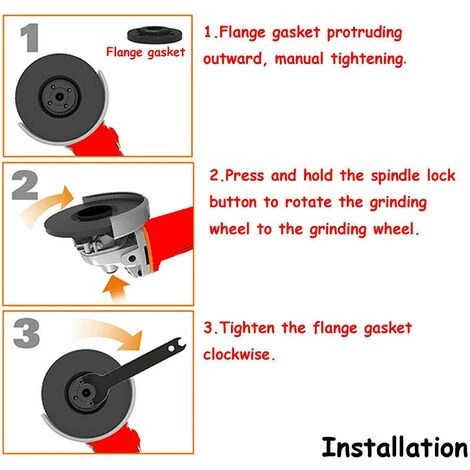 1

Flange gasket

1.Flange gasket protruding outward, manual tightening.

2

2.Press and hold the spindle lock button to rotate the grinding wheel to the grinding wheel.

3

3.Tighten the flange gasket clockwise.

Installation