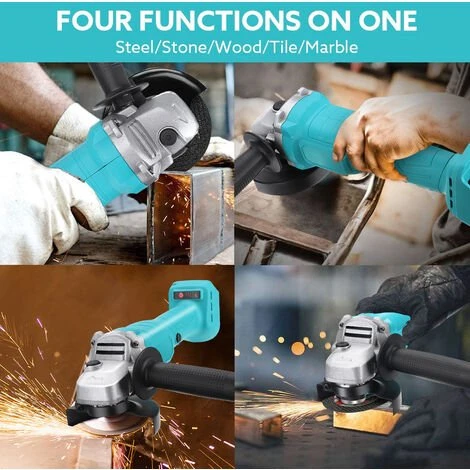 FOUR FUNCTIONS ON ONE
Steel/Stone/Wood/Tile/Marble