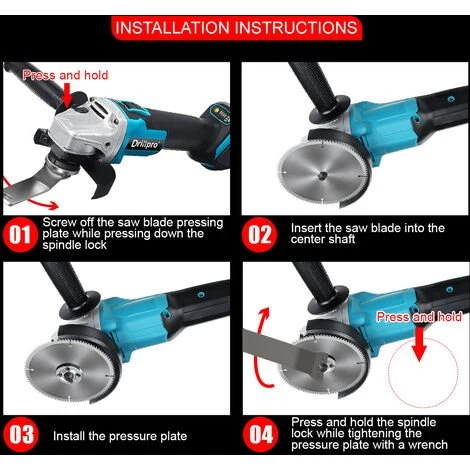 INSTALLATION INSTRUCTIONS

Press and hold

Drillpro

01 Screw off the saw blade pressing plate while pressing down the spindle lock

02 Insert the saw blade into the center shaft

03 Install the pressure plate

Press and hold

04 Press and hold the spindle lock while tightening the pressure plate with a wrench