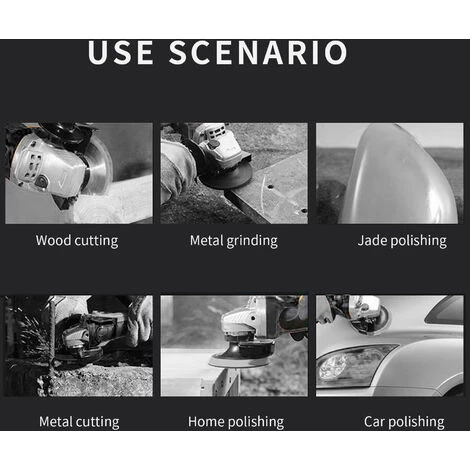 USE SCENARIO

Wood cutting

Metal grinding

Jade polishing

Metal cutting

Home polishing

Car polishing